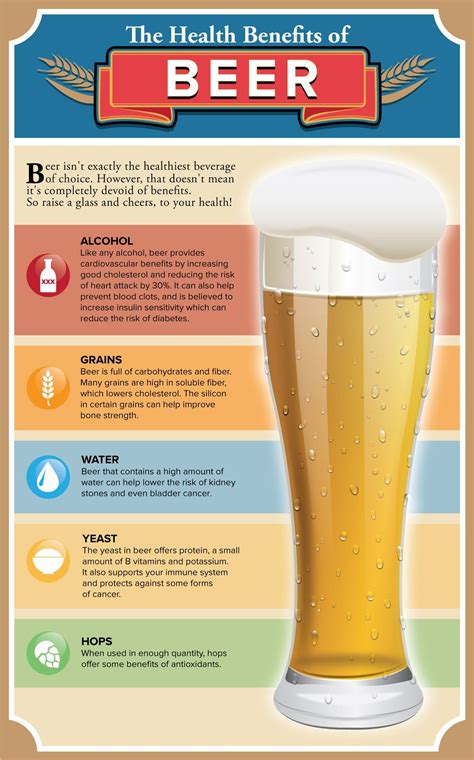 The Health Benefits of

BEER

Beer isn't exactly the healthiest beverage of choice. However, that doesn't mean it's completely devoid of benefits. So raise a glass and cheers, to your health!

XXX

ALCOHOL
Like any alcohol, beer provides cardiovascular benefits by increasing good cholesterol and reducing the risk of heart attack by 30%. It can also help prevent blood clots, and is believed to increase insulin sensitivity which can reduce the risk of diabetes.

GRAINS
Beer is full of carbohydrates and fiber. Many grains are high in soluble fiber, which lowers cholesterol. The silicon in certain grains can help improve bone strength.

WATER
Beer that contains a high amount of water can help lower the risk of kidney stones and even bladder cancer.

YEAST
The yeast in beer offers protein, a small amount of B vitamins and potassium. It also supports your immune system and protects against some forms of cancer.

HOPS
When used in enough quantity, hops offer some benefits of antioxidants.