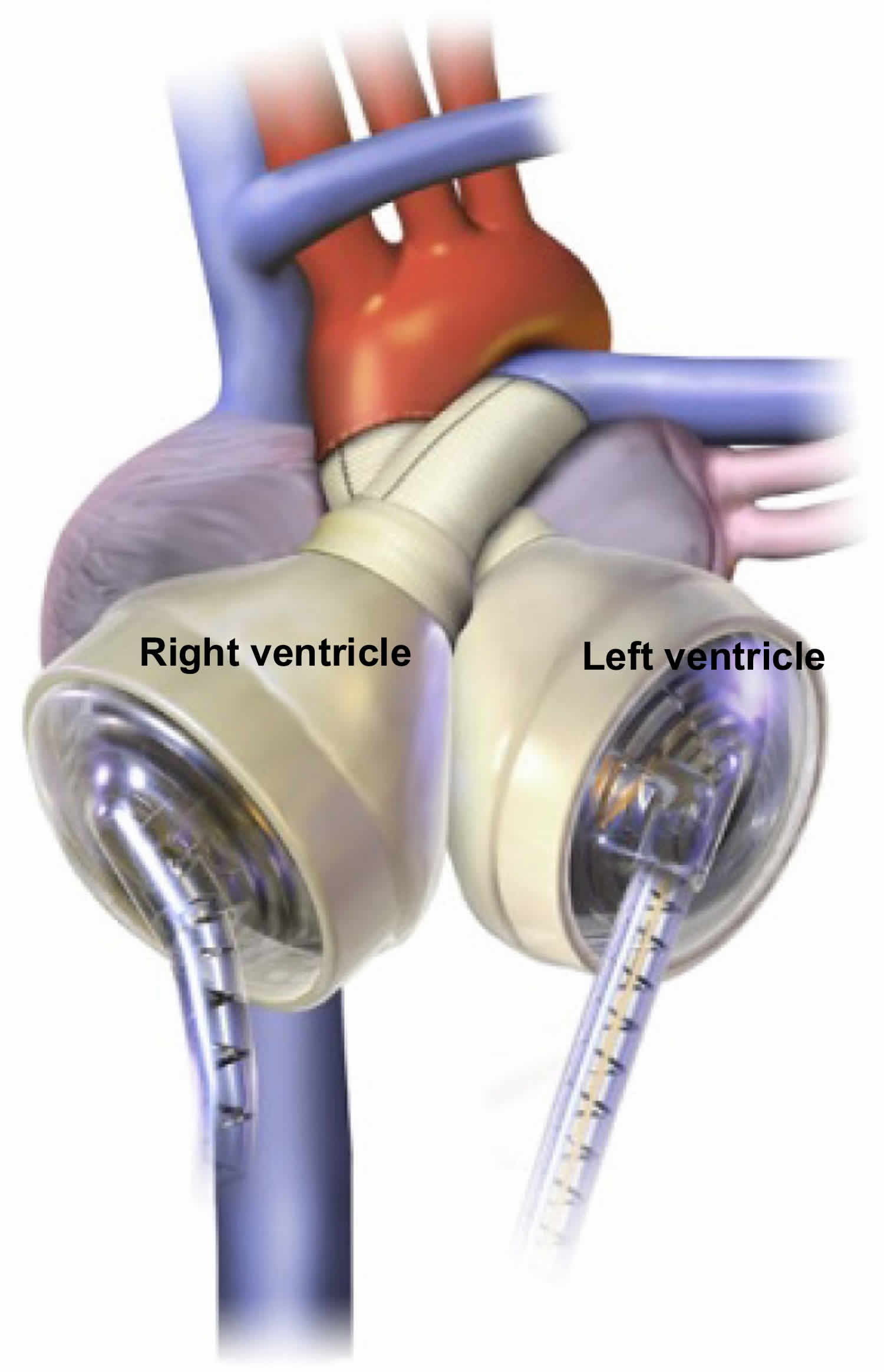 Right ventricle

Left ventricle