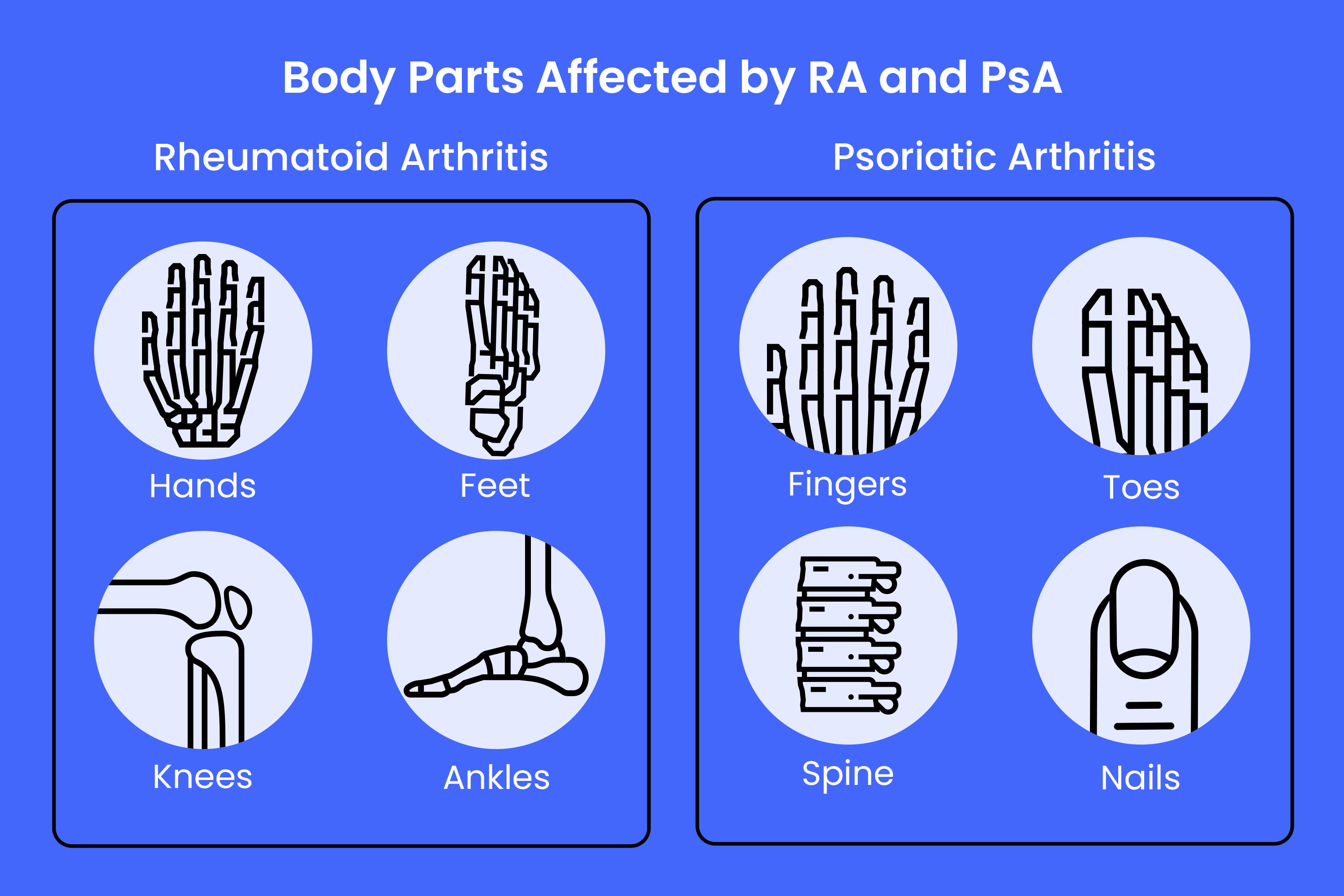 Body Parts Affected by RA and PsA

Rheumatoid Arthritis

Hands

Feet

Knees

Ankles

Psoriatic Arthritis

Fingers

Toes

Spine

Nails