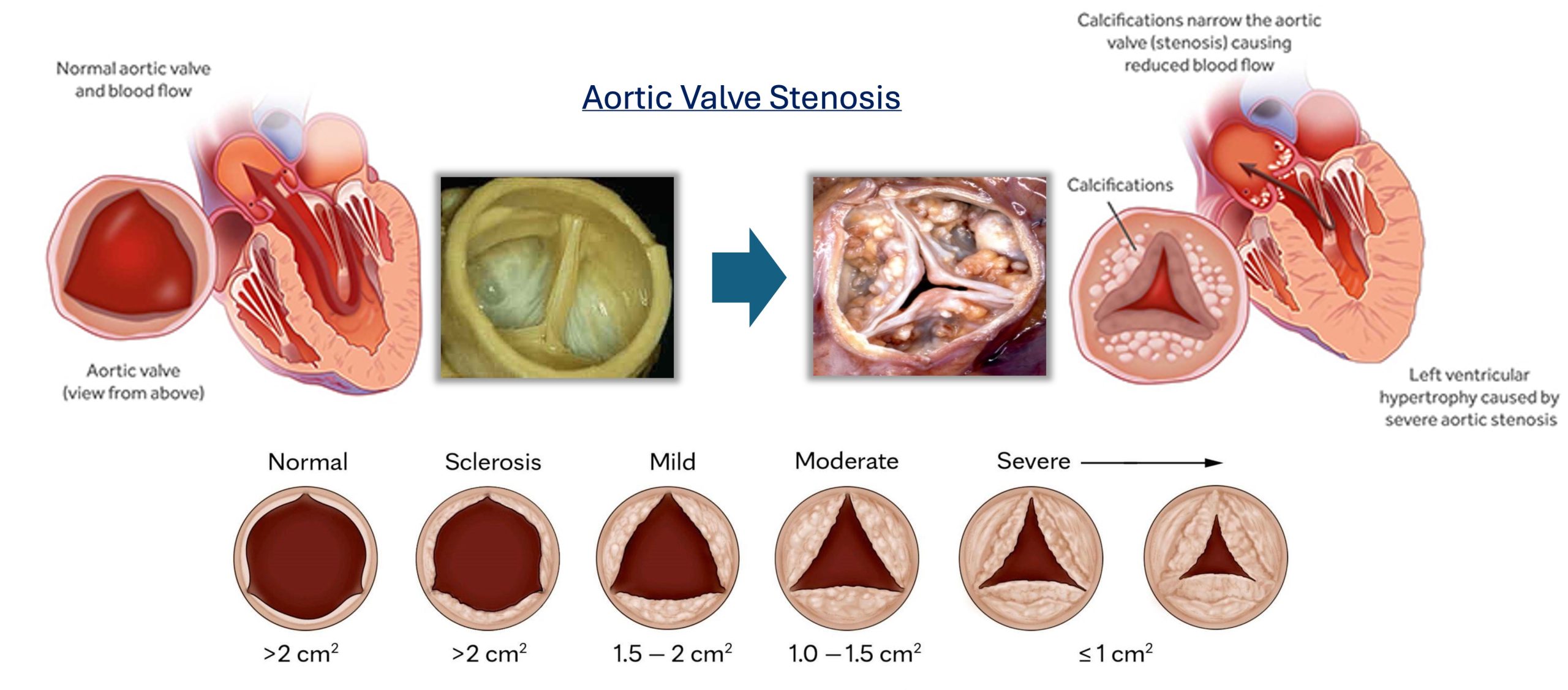 Normal aortic valve and blood flow

Aortic Valve Stenosis

Calcifications narrow the aortic valve (stenosis) causing reduced blood flow

Calcifications

Aortic valve (view from above)

Left ventricular hypertrophy caused by severe aortic stenosis

Normal

Sclerosis

Mild

Moderate

Severe

$>2$ cm$^2$

$>2$ cm$^2$

$1.5 - 2$ cm$^2$

$1.0 - 1.5$ cm$^2$

$\leq 1$ cm$^2$