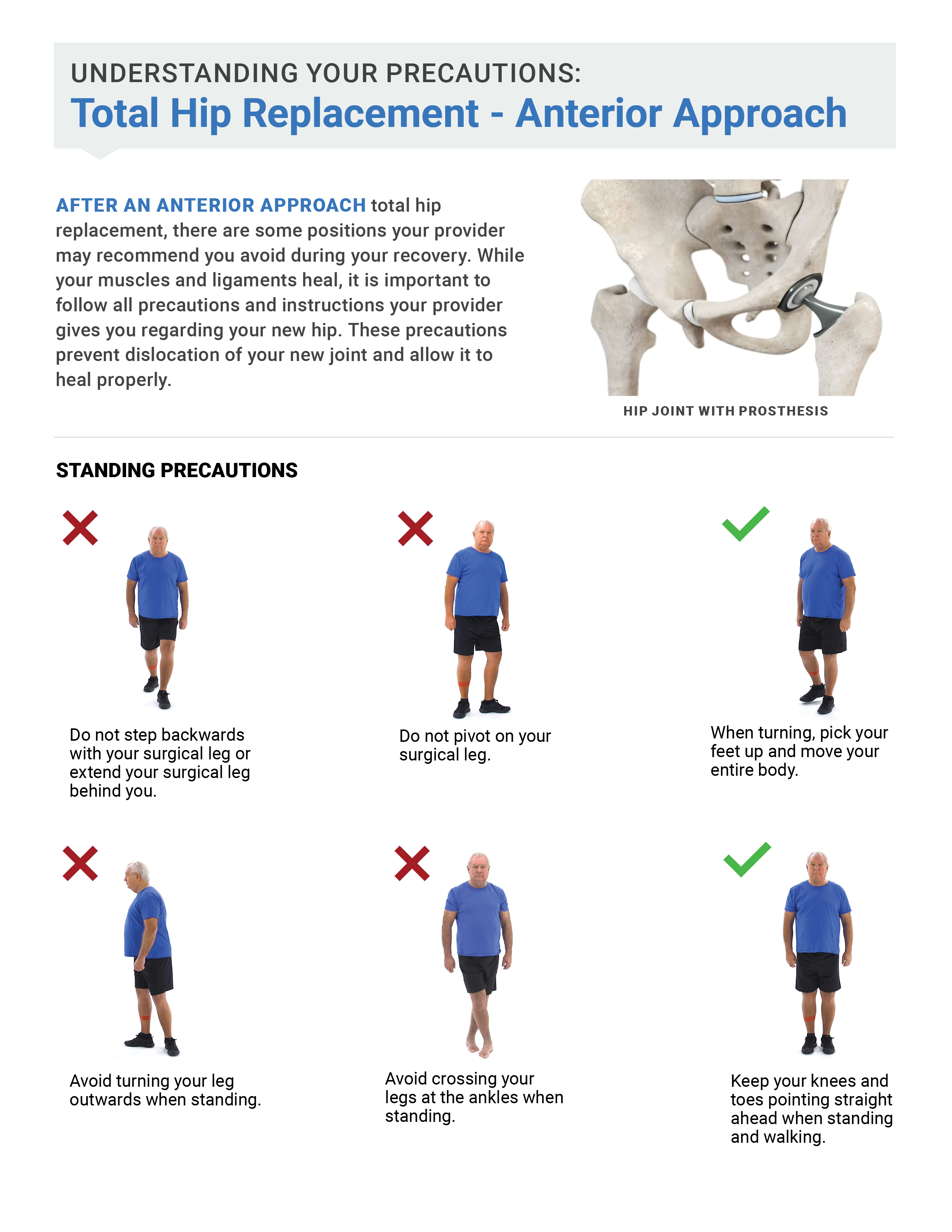 UNDERSTANDING YOUR PRECAUTIONS:
Total Hip Replacement - Anterior Approach

AFTER AN ANTERIOR APPROACH total hip replacement, there are some positions your provider may recommend you avoid during your recovery. While your muscles and ligaments heal, it is important to follow all precautions and instructions your provider gives you regarding your new hip. These precautions prevent dislocation of your new joint and allow it to heal properly.

HIP JOINT WITH PROSTHESIS

STANDING PRECAUTIONS

Do not step backwards with your surgical leg or extend your surgical leg behind you.

Do not pivot on your surgical leg.

When turning, pick your feet up and move your entire body.

Avoid turning your leg outwards when standing.

Avoid crossing your legs at the ankles when standing.

Keep your knees and toes pointing straight ahead when standing and walking.