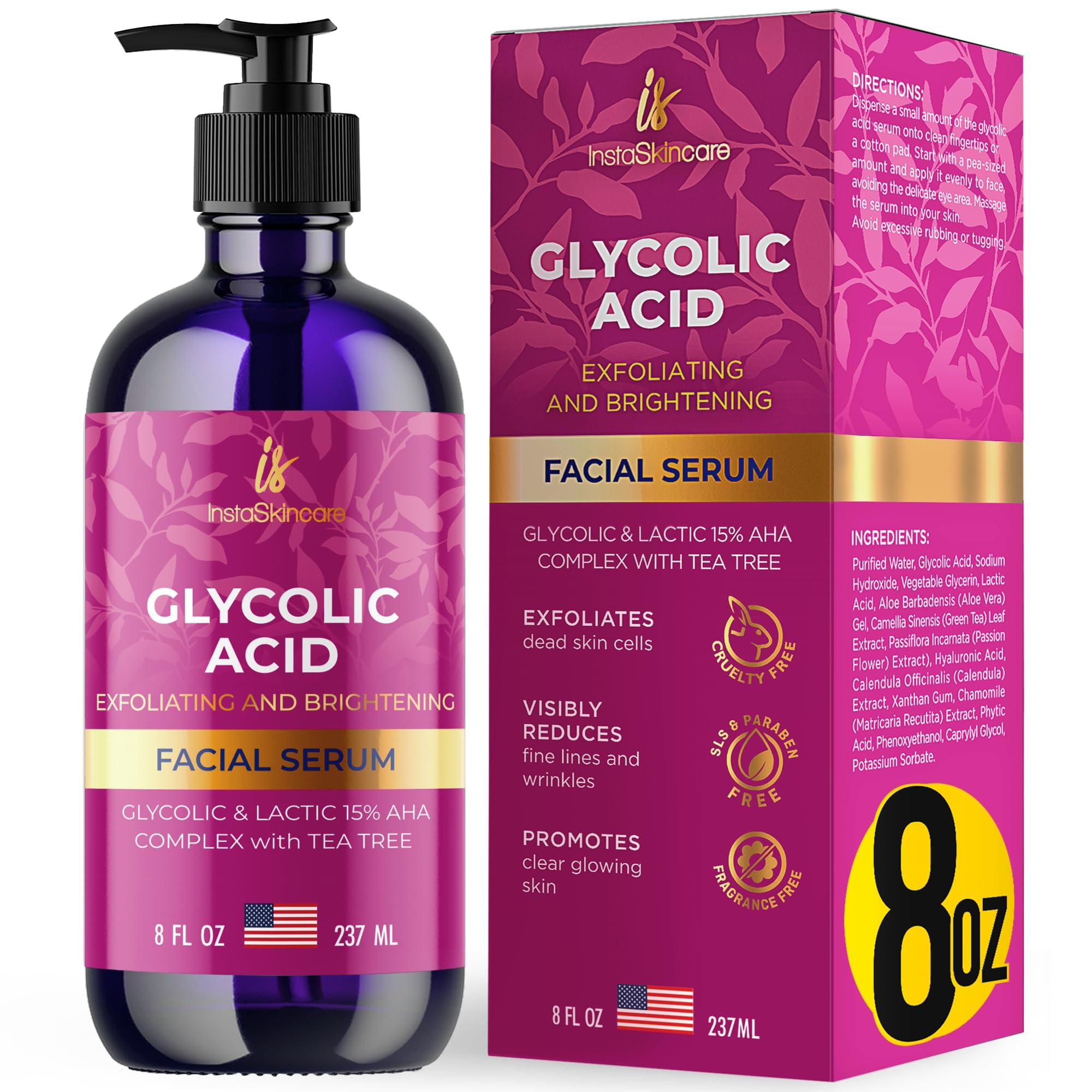 is
InstaSkincare

GLYCOLIC ACID

EXFOLIATING AND BRIGHTENING

FACIAL SERUM

GLYCOLIC & LACTIC 15% AHA COMPLEX with TEA TREE

8 FL OZ 237 ML

is
InstaSkincare

GLYCOLIC ACID

EXFOLIATING AND BRIGHTENING

FACIAL SERUM

GLYCOLIC & LACTIC 15% AHA COMPLEX WITH TEA TREE

EXFOLIATES dead skin cells

CRUELTY FREE

VISIBLY REDUCES fine lines and wrinkles

SLS & PARABEN FREE

PROMOTES clear glowing skin

FRAGRANCE FREE

8 FL OZ 237ML

DIRECTIONS:
Dispense a small amount of the glycolic acid serum onto clean fingertips or a cotton pad. Start with a pea-sized amount and apply it evenly to face, avoiding the delicate eye area. Massage the serum into your skin. Avoid excessive rubbing or tugging.

INGREDIENTS:
Purified Water, Glycolic Acid, Sodium Hydroxide, Vegetable Glycerin, Lactic Acid, Aloe Barbadensis (Aloe Vera) Gel, Camellia Sinensis (Green Tea) Leaf Extract, Passiflora Incarnata (Passion Flower) Extract), Hyaluronic Acid, Calendula Officinalis (Calendula) Extract, Xanthan Gum, Chamomile (Matricaria Recutita) Extract, Phytic Acid, Phenoxyethanol, Caprylyl Glycol, Potassium Sorbate.

8 OZ