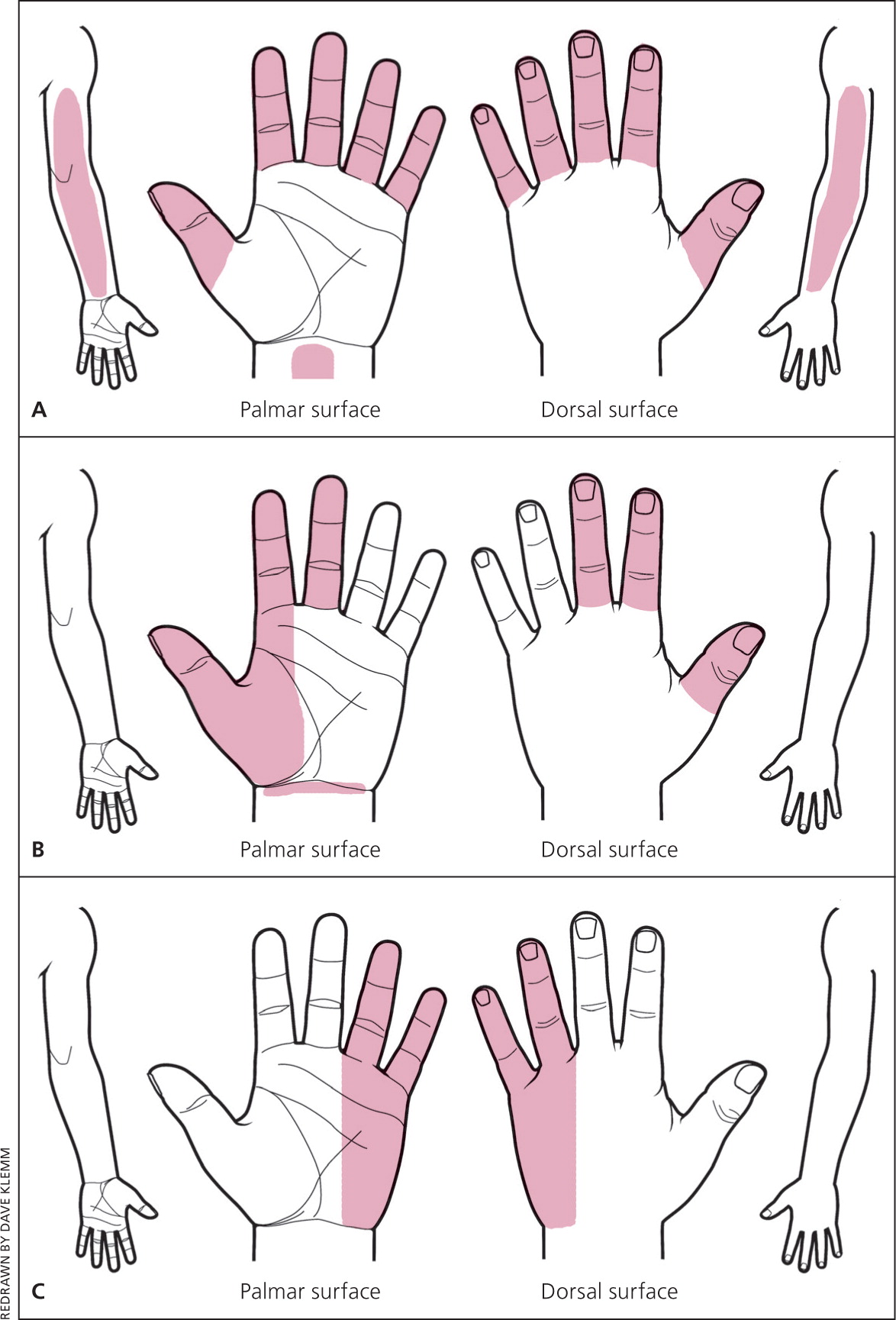 A Palmar surface Dorsal surface

B Palmar surface Dorsal surface

C Palmar surface Dorsal surface

REDRAWN BY DAVE KLEMM