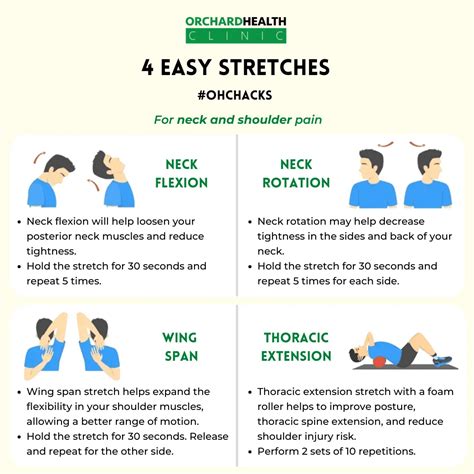 ORCHARDHEALTH
CLINIC

4 EASY STRETCHES

#OHCHACKS

For neck and shoulder pain

NECK FLEXION

• Neck flexion will help loosen your posterior neck muscles and reduce tightness.
• Hold the stretch for 30 seconds and repeat 5 times.

NECK ROTATION

• Neck rotation may help decrease tightness in the sides and back of your neck.
• Hold the stretch for 30 seconds and repeat 5 times for each side.

WING SPAN

• Wing span stretch helps expand the flexibility in your shoulder muscles, allowing a better range of motion.
• Hold the stretch for 30 seconds. Release and repeat for the other side.

THORACIC EXTENSION

• Thoracic extension stretch with a foam roller helps to improve posture, thoracic spine extension, and reduce shoulder injury risk.
• Perform 2 sets of 10 repetitions.